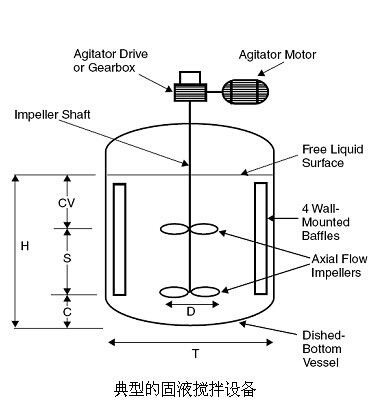 Agitator Drive or Gearbox

Agitator Motor

Impeller Shaft

Free Liquid Surface

CV

4 Wall-Mounted Baffles

H

S

Axial Flow Impellers

C

D

Dished-Bottom Vessel

T

典型的固液搅拌设备